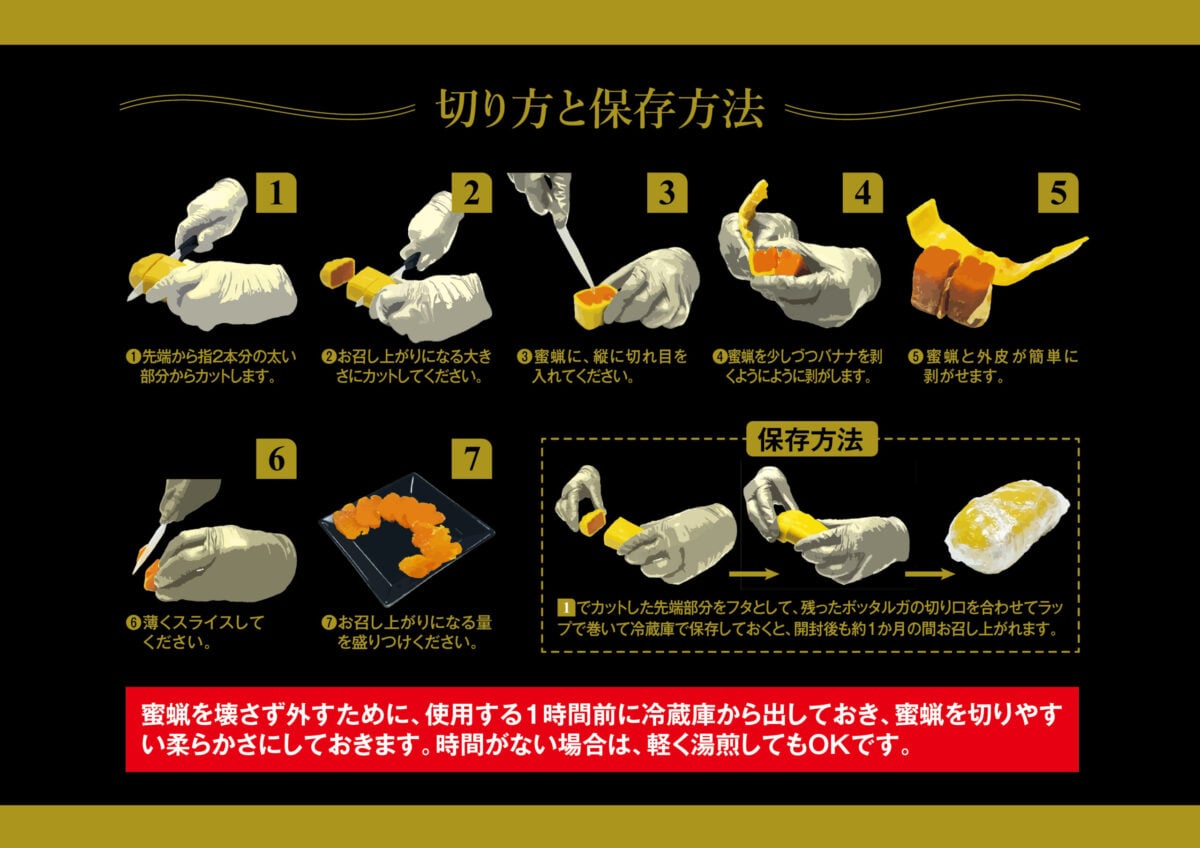 切り方と保存方法

1
❶先端から指2本分の太い部分からカットします。

2
❷お召し上がりになる大きさにカットしてください。

3
❸蜜蝋に、縦に切れ目を入れてください。

4
❹蜜蝋を少しづつバナナを剥くようにように剥がします。

5
❺蜜蝋と外皮が簡単に剥がせます。

6
❻薄くスライスしてください。

7
❼お召し上がりになる量を盛りつけください。

保存方法

1でカットした先端部分をフタとして、残ったボッタルガの切り口を合わせてラップで巻いて冷蔵庫で保存しておくと、開封後も約1か月の間お召し上がれます。

蜜蝋を壊さず外すために、使用する1時間前に冷蔵庫から出しておき、蜜蝋を切りやすい柔らかさにしておきます。時間がない場合は、軽く湯煎してもOKです。